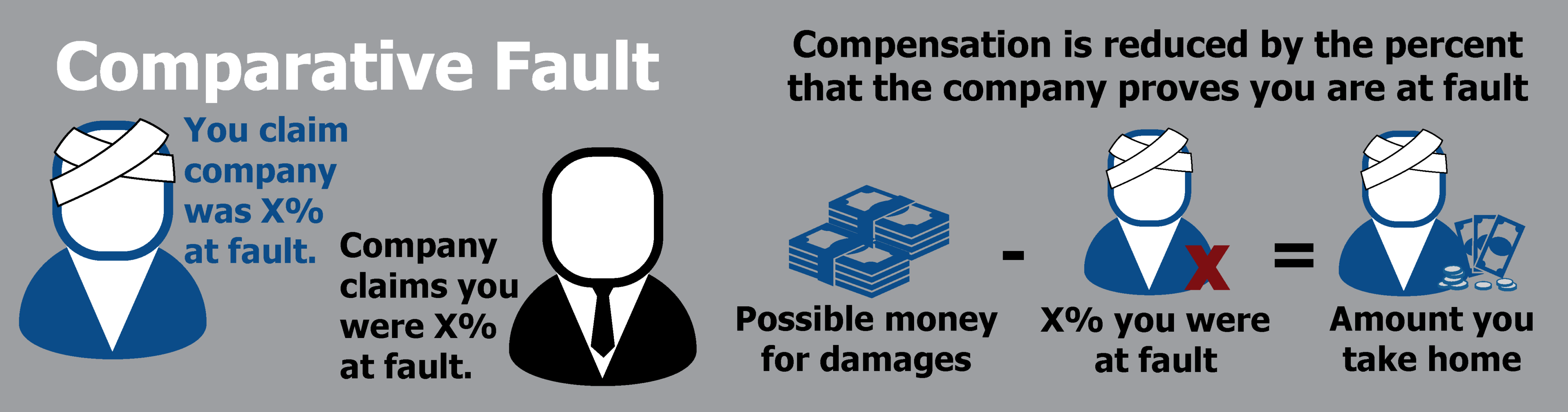 Comparative Fault

You claim company was X% at fault.

Company claims you were X% at fault.

Compensation is reduced by the percent that the company proves you are at fault

Possible money for damages

-

X

X% you were at fault

=

Amount you take home